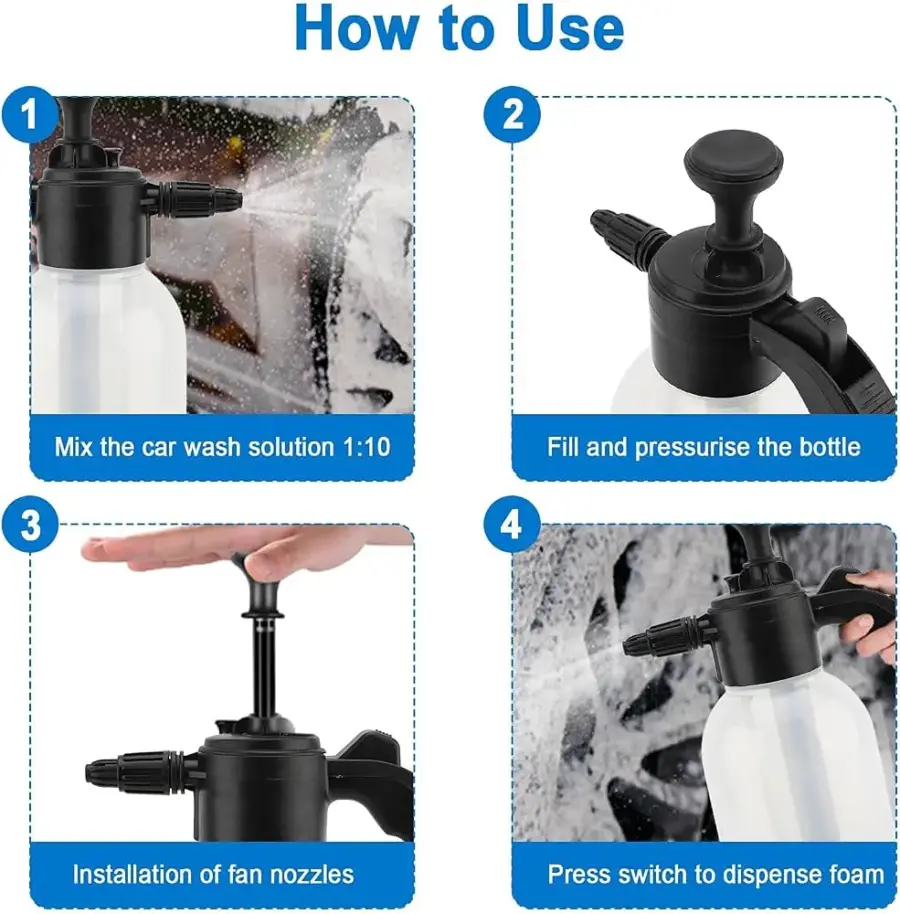 How to Use

1

Mix the car wash solution 1:10

2

Fill and pressurise the bottle

3

Installation of fan nozzles

4

Press switch to dispense foam