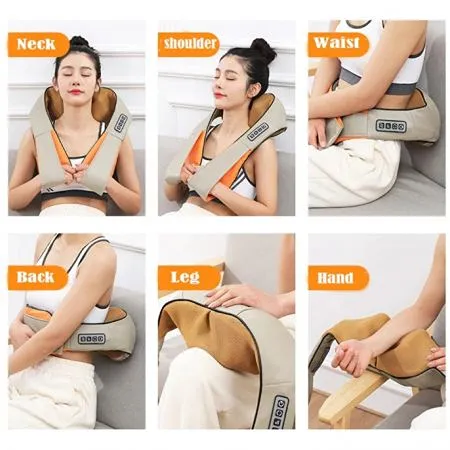 Neck

shoulder

Waist

Back

Leg

Hand