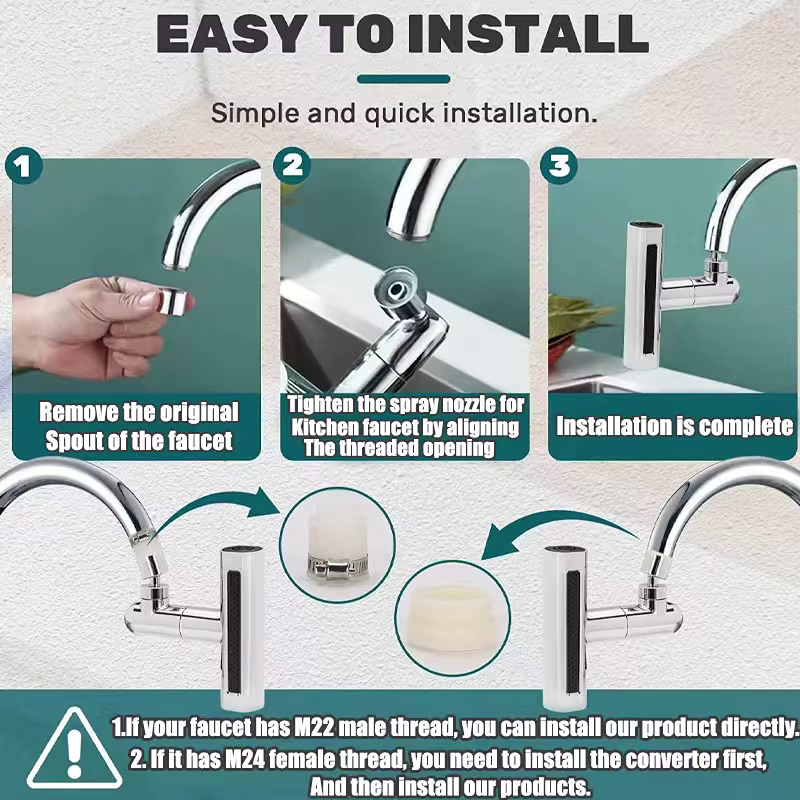 EASY TO INSTALL

Simple and quick installation.

1
Remove the original Spout of the faucet

2
Tighten the spray nozzle for Kitchen faucet by aligning The threaded opening

3
Installation is complete

1.If your faucet has M22 male thread, you can install our product directly.
2. If it has M24 female thread, you need to install the converter first, And then install our products.