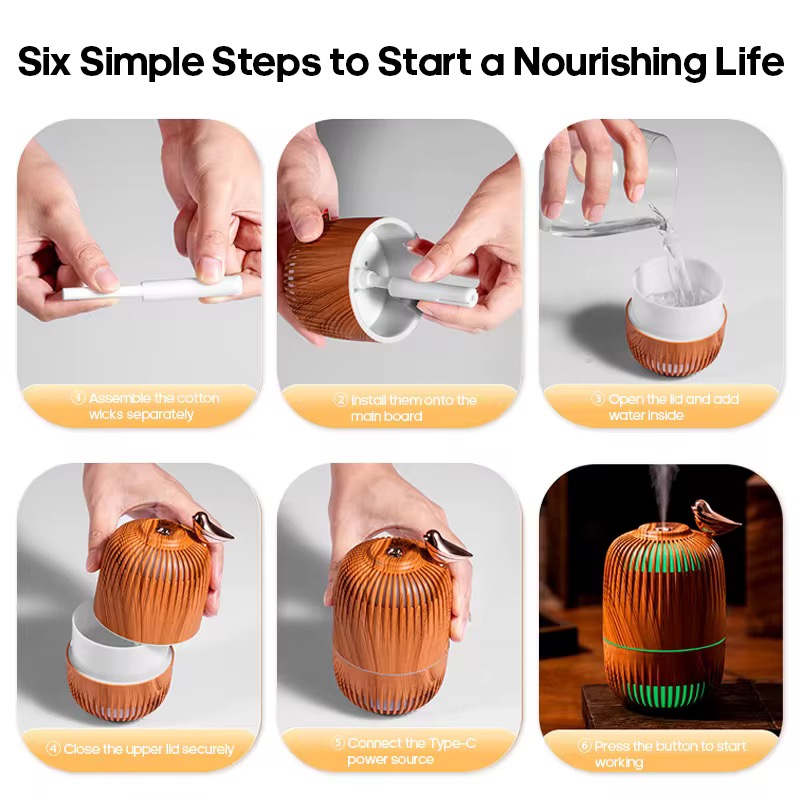 Six Simple Steps to Start a Nourishing Life

① Assemble the cotton wicks separately

② Install them onto the main board

③ Open the lid and add water inside

④ Close the upper lid securely

⑤ Connect the Type-C power source

⑥ Press the button to start working