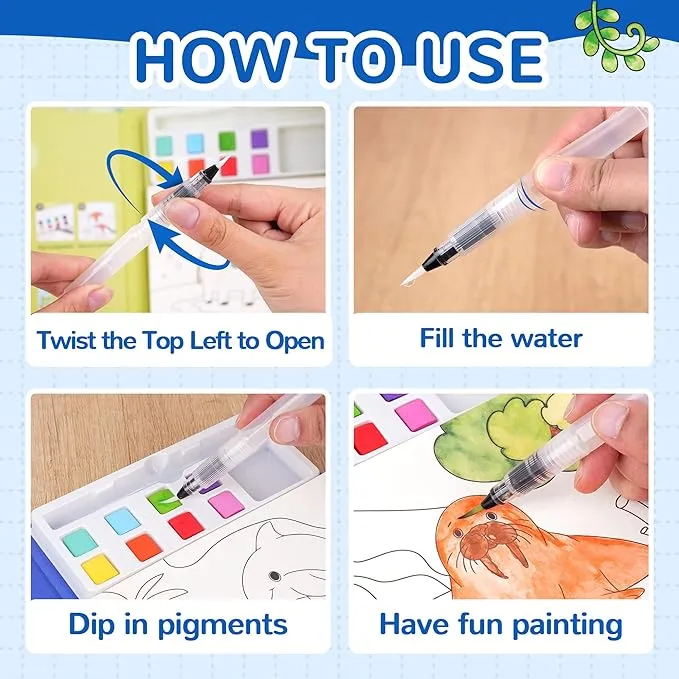 HOW TO USE

Twist the Top Left to Open

Fill the water

Dip in pigments

Have fun painting