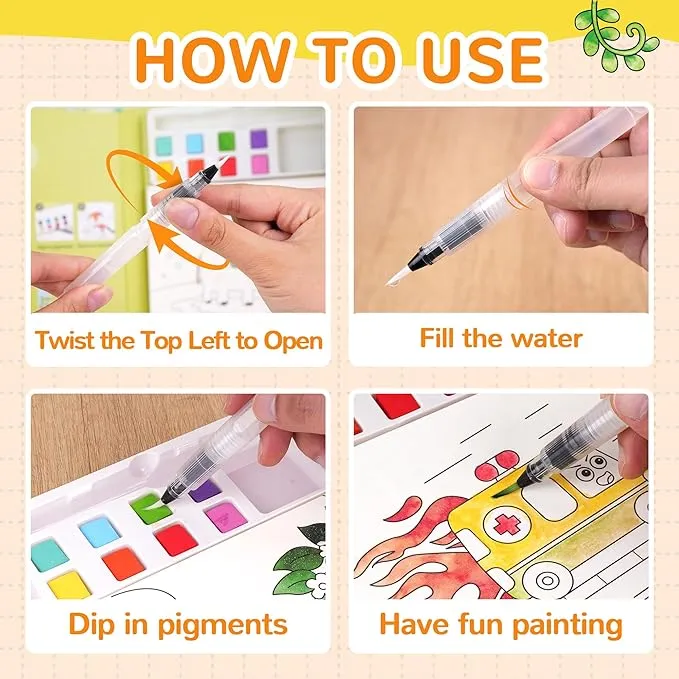 HOW TO USE

Twist the Top Left to Open

Fill the water

Dip in pigments

Have fun painting