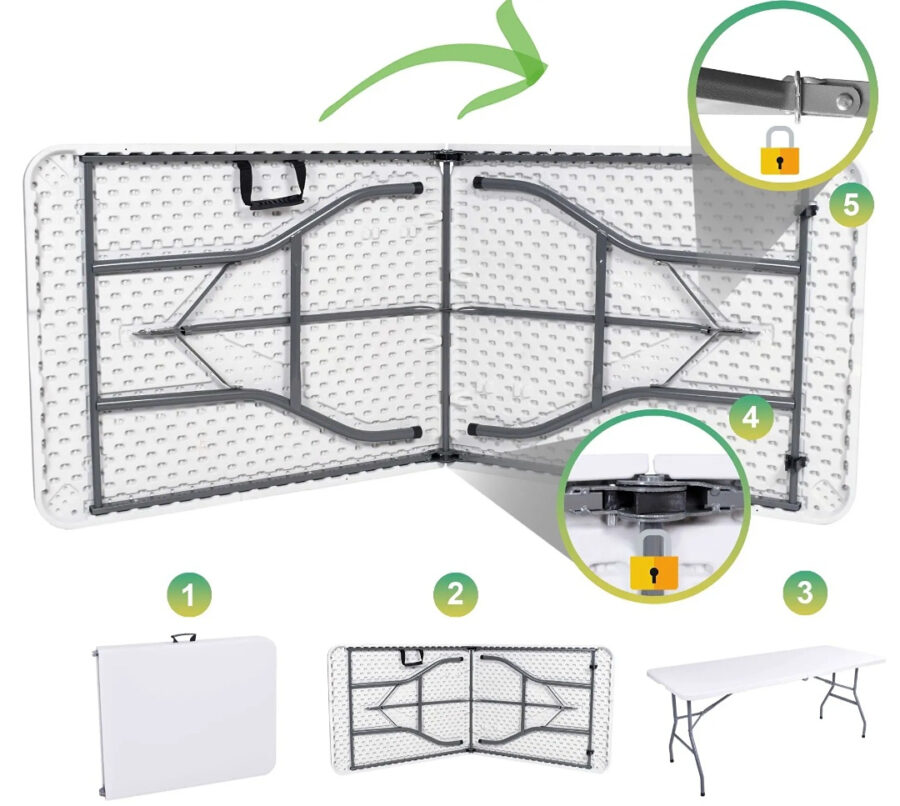 5

4

1

2

3