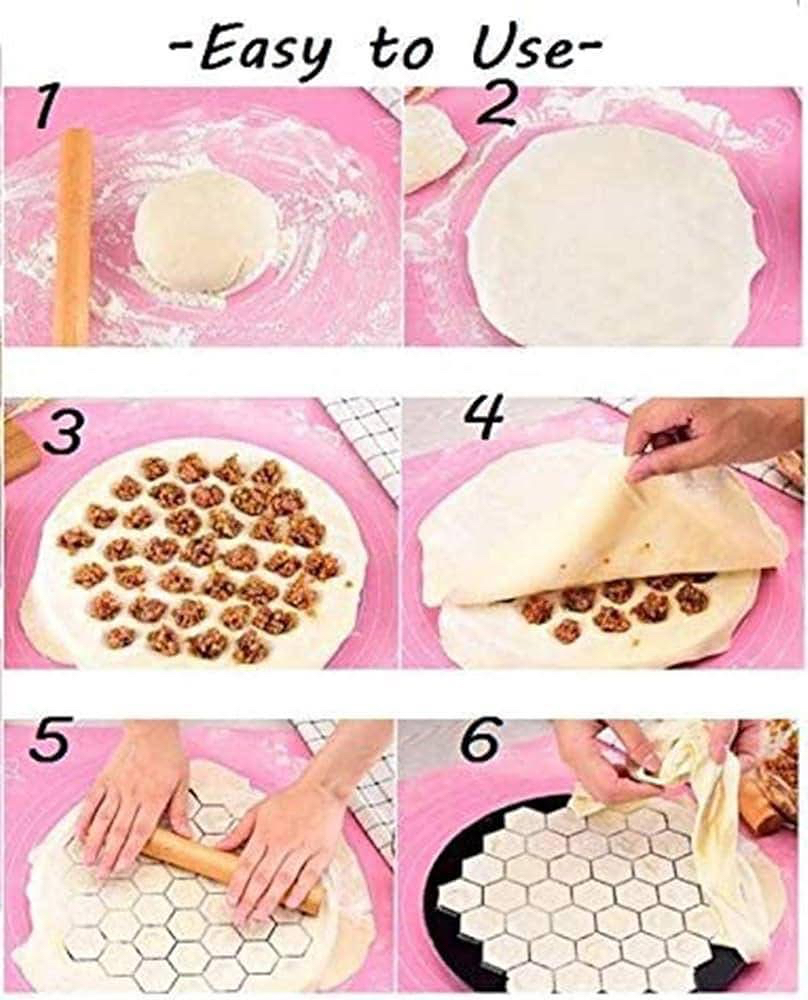 -Easy to Use-

1

2

3

4

5

6